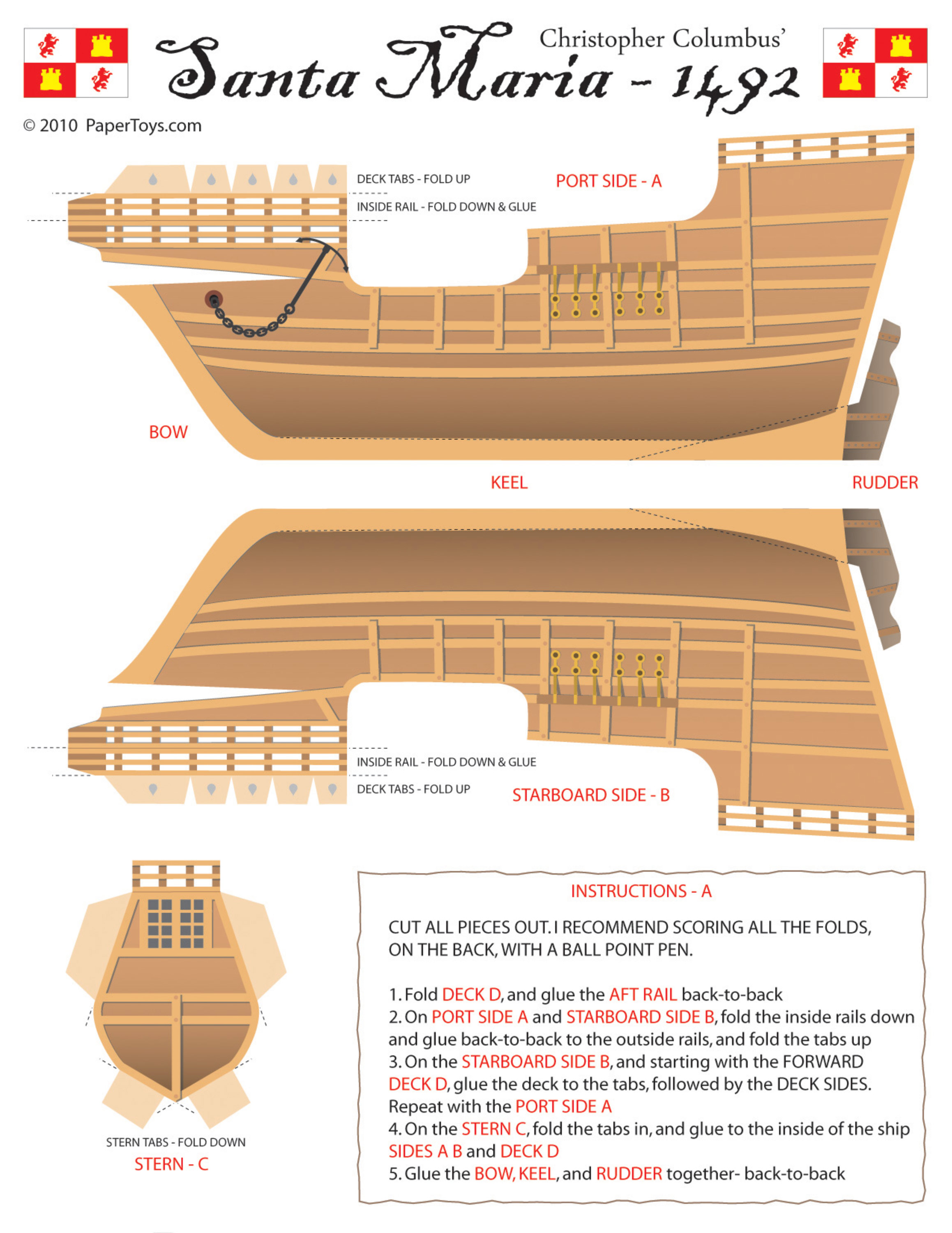 Christopher Columbus'
Santa Maria - 1492

© 2010 PaperToys.com

DECK TABS - FOLD UP
INSIDE RAIL - FOLD DOWN & GLUE
PORT SIDE - A

BOW

KEEL

RUDDER

INSIDE RAIL - FOLD DOWN & GLUE
DECK TABS - FOLD UP
STARBOARD SIDE - B

STERN TABS - FOLD DOWN
STERN - C

INSTRUCTIONS - A

CUT ALL PIECES OUT. I RECOMMEND SCORING ALL THE FOLDS, ON THE BACK, WITH A BALL POINT PEN.

1. Fold DECK D, and glue the AFT RAIL back-to-back
2. On PORT SIDE A and STARBOARD SIDE B, fold the inside rails down and glue back-to-back to the outside rails, and fold the tabs up
3. On the STARBOARD SIDE B, and starting with the FORWARD DECK D, glue the deck to the tabs, followed by the DECK SIDES. Repeat with the PORT SIDE A
4. On the STERN C, fold the tabs in, and glue to the inside of the ship SIDES A B and DECK D
5. Glue the BOW, KEEL, and RUDDER together- back-to-back